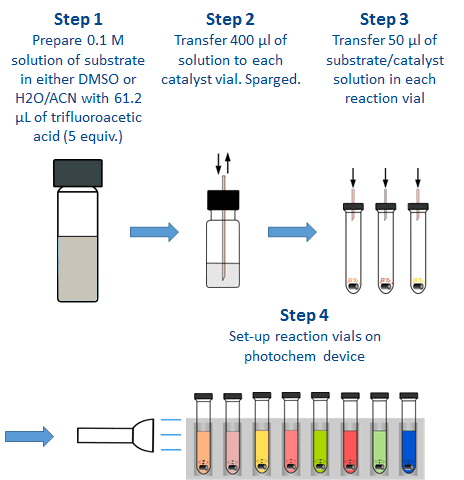 **Step 1**
Prepare 0.1 M solution of substrate in either DMSO or H2O/ACN with 61.2 µL of trifluoroacetic acid (5 equiv.)

**Step 2**
Transfer 400 µl of solution to each catalyst vial. Sparged.

**Step 3**
Transfer 50 µl of substrate/catalyst solution in each reaction vial

**Step 4**
Set-up reaction vials on photochem device