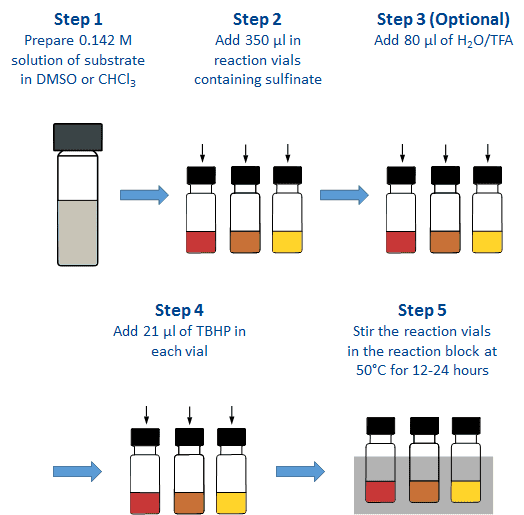 Step 1
Prepare 0.142 M solution of substrate in DMSO or $CHCl_3$

Step 2
Add 350 µl in reaction vials containing sulfinate

Step 3 (Optional)
Add 80 µl of $H_2O$/TFA

Step 4
Add 21 µl of TBHP in each vial

Step 5
Stir the reaction vials in the reaction block at 50°C for 12-24 hours